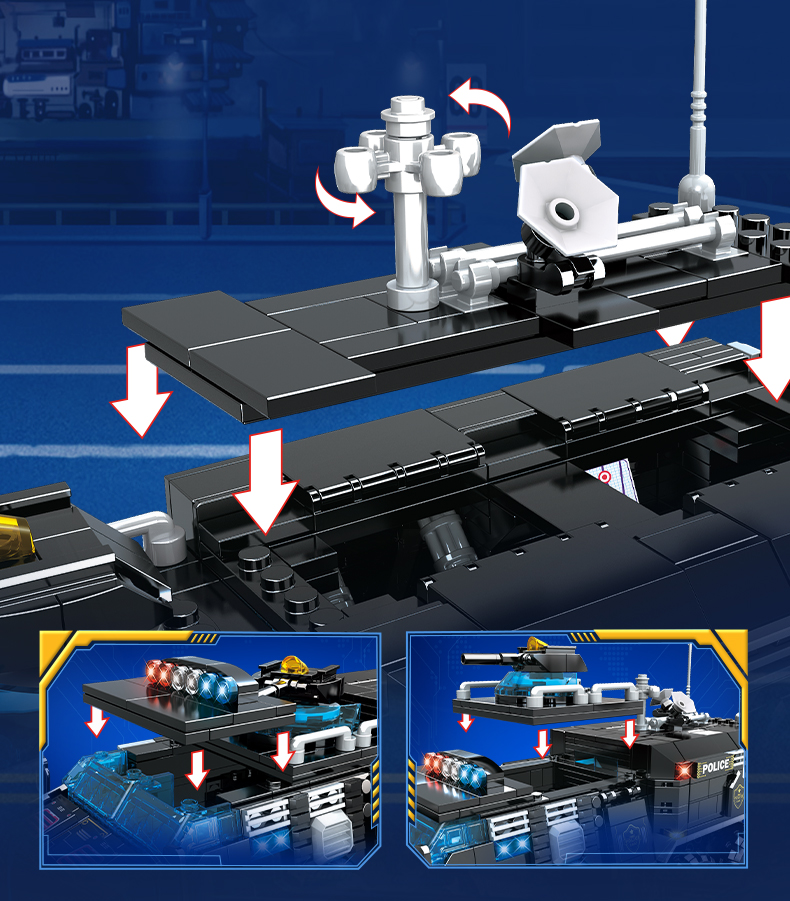 POLICE