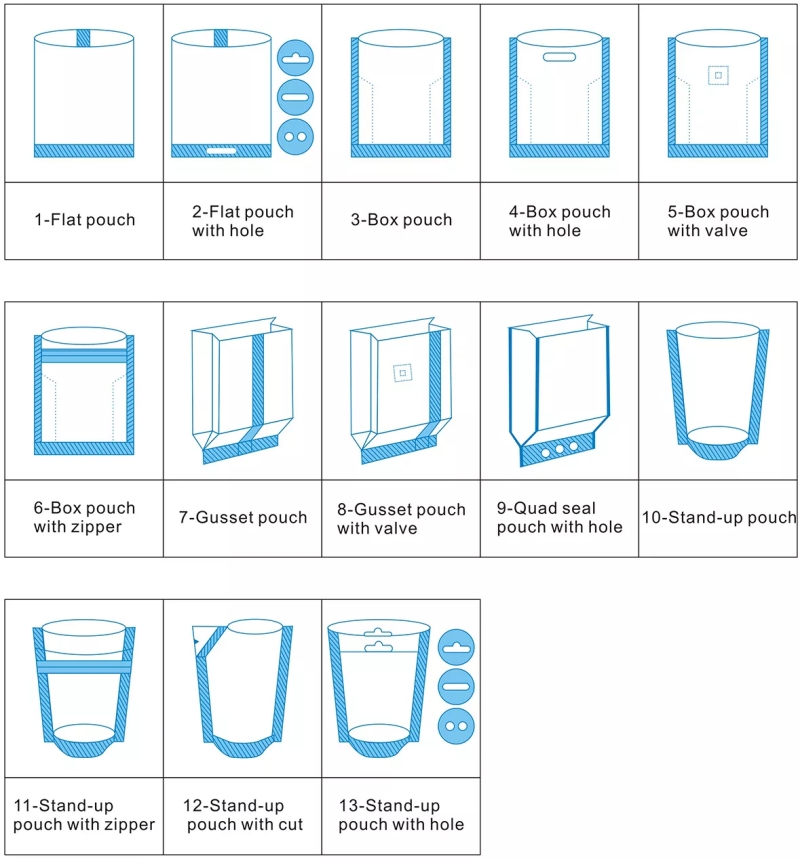 1-Flat pouch

2-Flat pouch with hole

3-Box pouch

4-Box pouch with hole

5-Box pouch with valve

6-Box pouch with zipper

7-Gusset pouch

8-Gusset pouch with valve

9-Quad seal pouch with hole

10-Stand-up pouch

11-Stand-up pouch with zipper

12-Stand-up pouch with cut

13-Stand-up pouch with hole