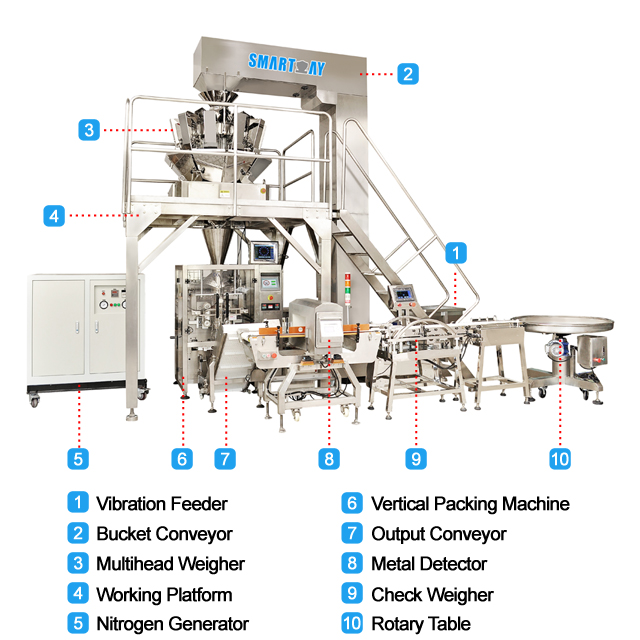 SMARTWAY

2

3

4

1

5

6

7

8

9

10

1 Vibration Feeder
2 Bucket Conveyor
3 Multihead Weigher
4 Working Platform
5 Nitrogen Generator

6 Vertical Packing Machine
7 Output Conveyor
8 Metal Detector
9 Check Weigher
10 Rotary Table