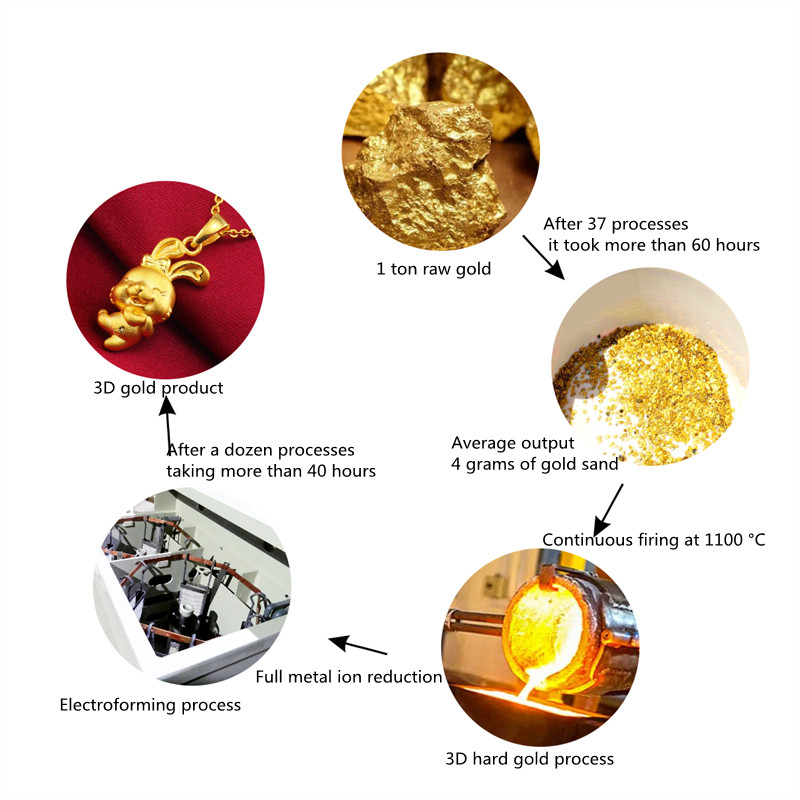 1 ton raw gold

After 37 processes
it took more than 60 hours

Average output
4 grams of gold sand

Continuous firing at 1100 °C

3D hard gold process

Full metal ion reduction

Electroforming process

After a dozen processes
taking more than 40 hours

3D gold product