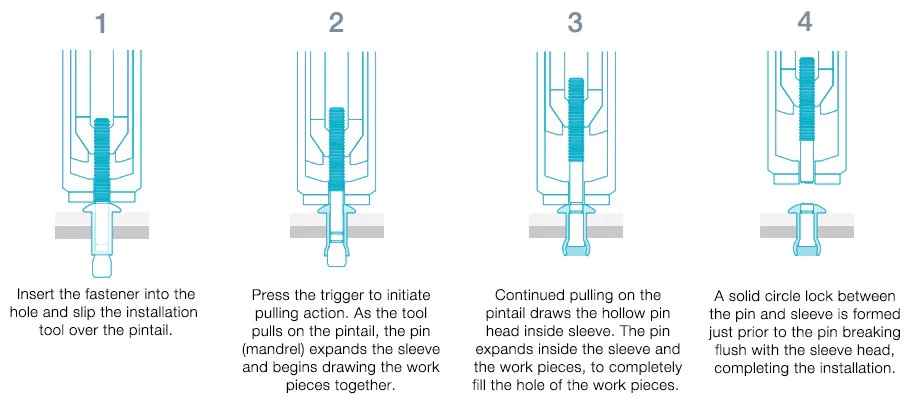 1

Insert the fastener into the hole and slip the installation tool over the pintail.

2

Press the trigger to initiate pulling action. As the tool pulls on the pintail, the pin (mandrel) expands the sleeve and begins drawing the work pieces together.

3

Continued pulling on the pintail draws the hollow pin head inside sleeve. The pin expands inside the sleeve and the work pieces, to completely fill the hole of the work pieces.

4

A solid circle lock between the pin and sleeve is formed just prior to the pin breaking flush with the sleeve head, completing the installation.