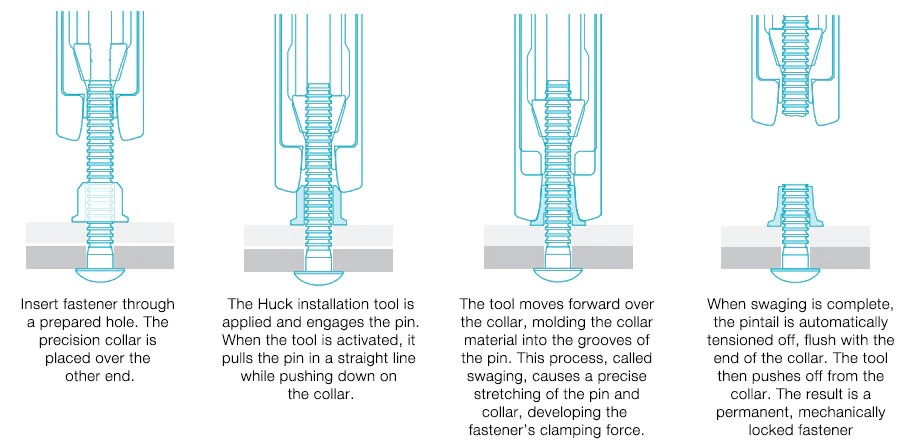 Insert fastener through a prepared hole. The precision collar is placed over the other end.

The Huck installation tool is applied and engages the pin. When the tool is activated, it pulls the pin in a straight line while pushing down on the collar.

The tool moves forward over the collar, molding the collar material into the grooves of the pin. This process, called swaging, causes a precise stretching of the pin and collar, developing the fastener's clamping force.

When swaging is complete, the pintail is automatically tensioned off, flush with the end of the collar. The tool then pushes off from the collar. The result is a permanent, mechanically locked fastener