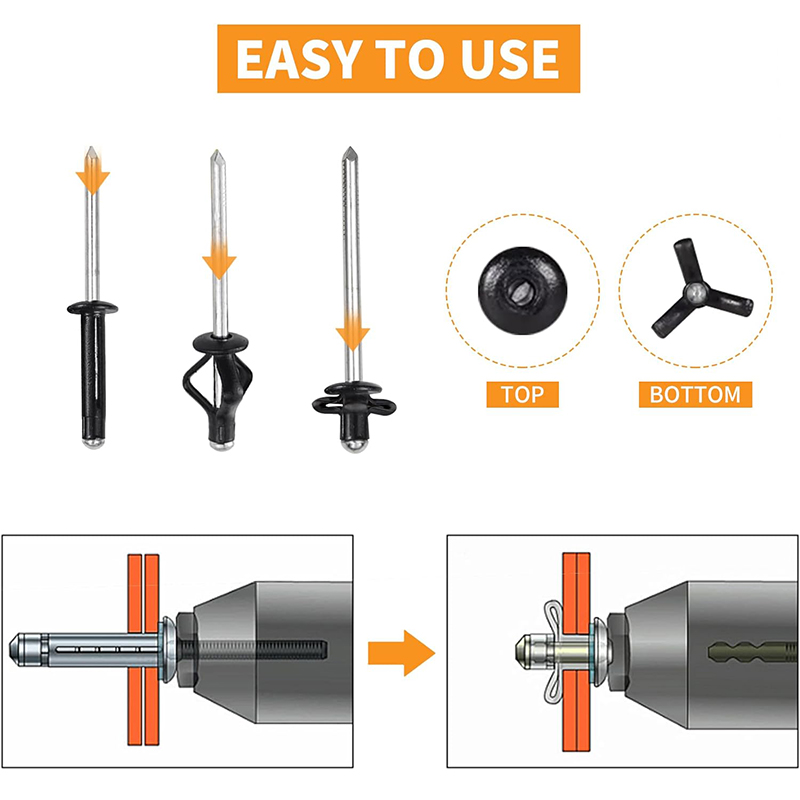 EASY TO USE

TOP

BOTTOM