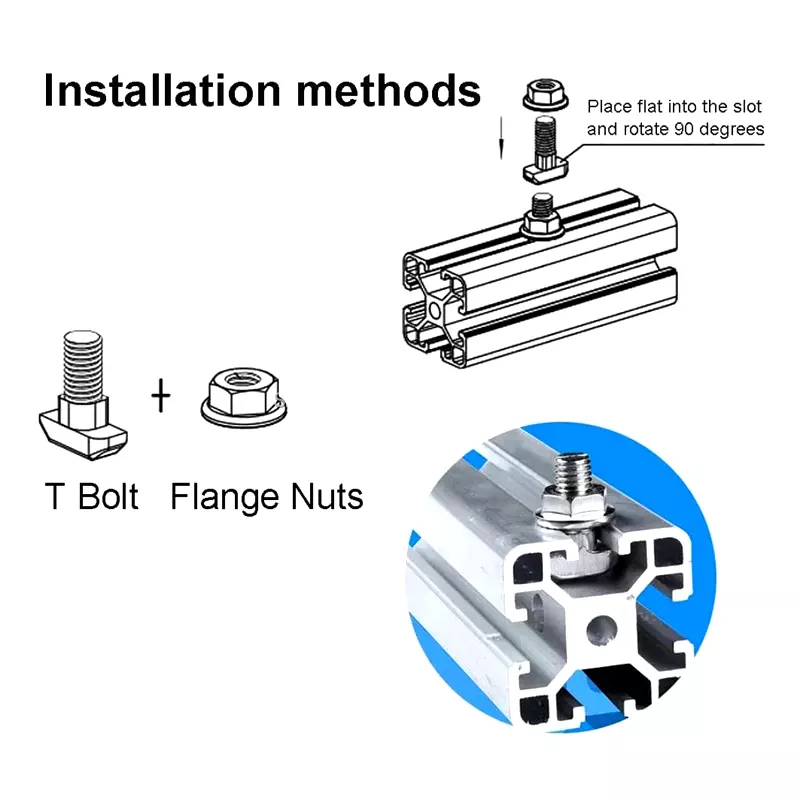 Installation methods

Place flat into the slot and rotate 90 degrees

+

T Bolt Flange Nuts