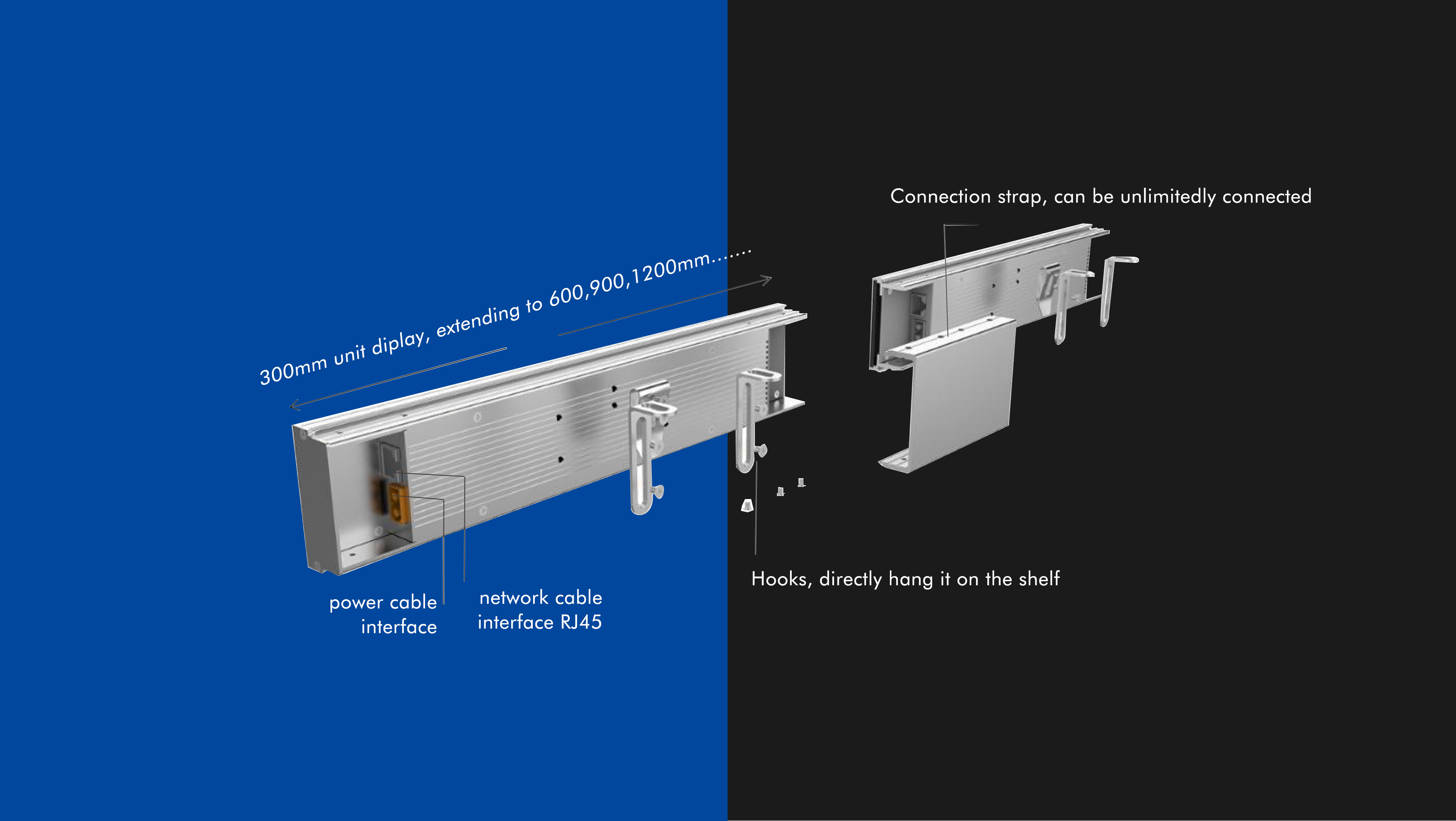 Connection strap, can be unlimitedly connected

300mm unit diplay, extending to 600,900,1200mm.......

power cable interface

network cable interface RJ45

Hooks, directly hang it on the shelf