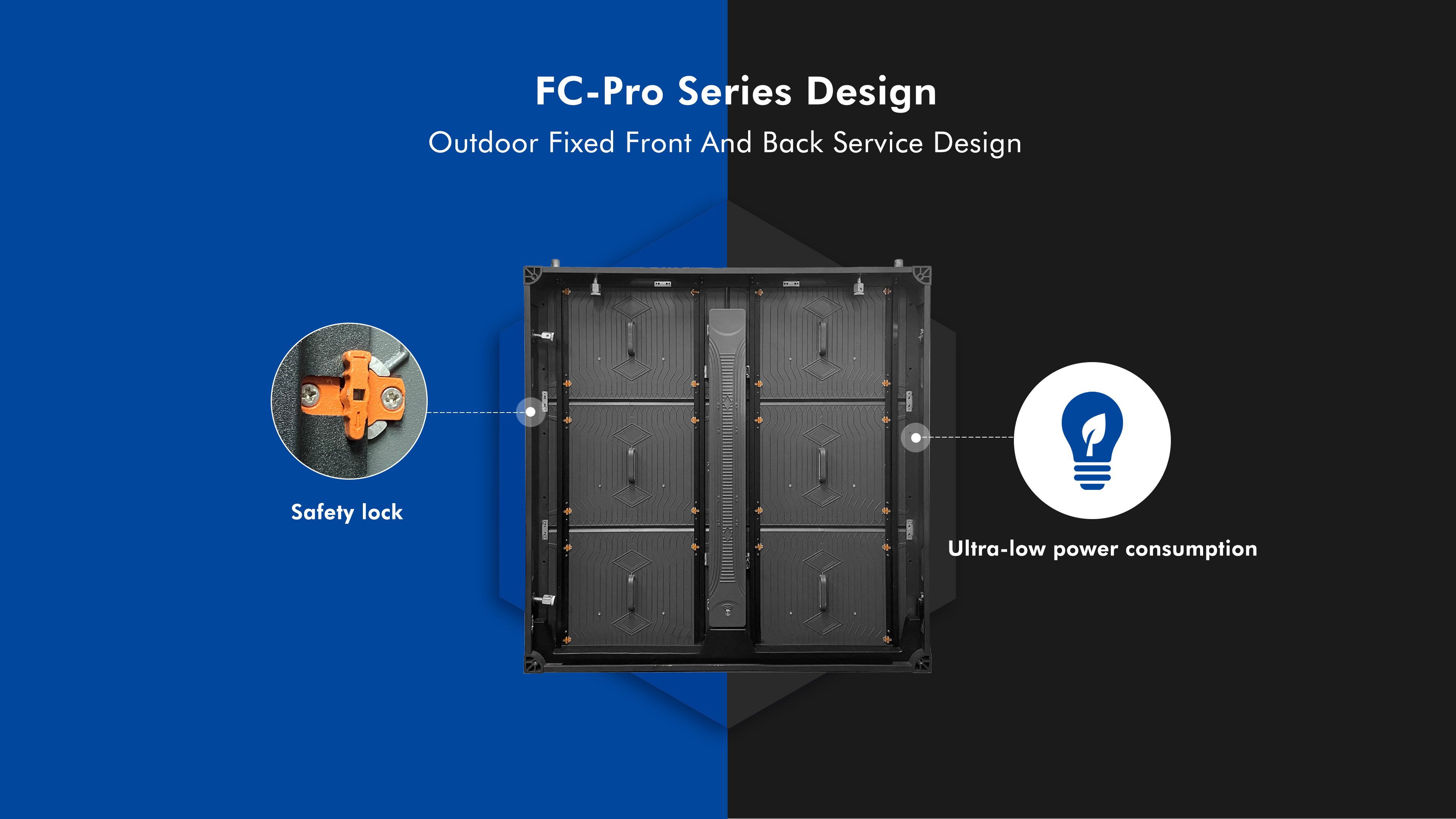 FC-Pro Series Design

Outdoor Fixed Front And Back Service Design

Safety lock

Ultra-low power consumption