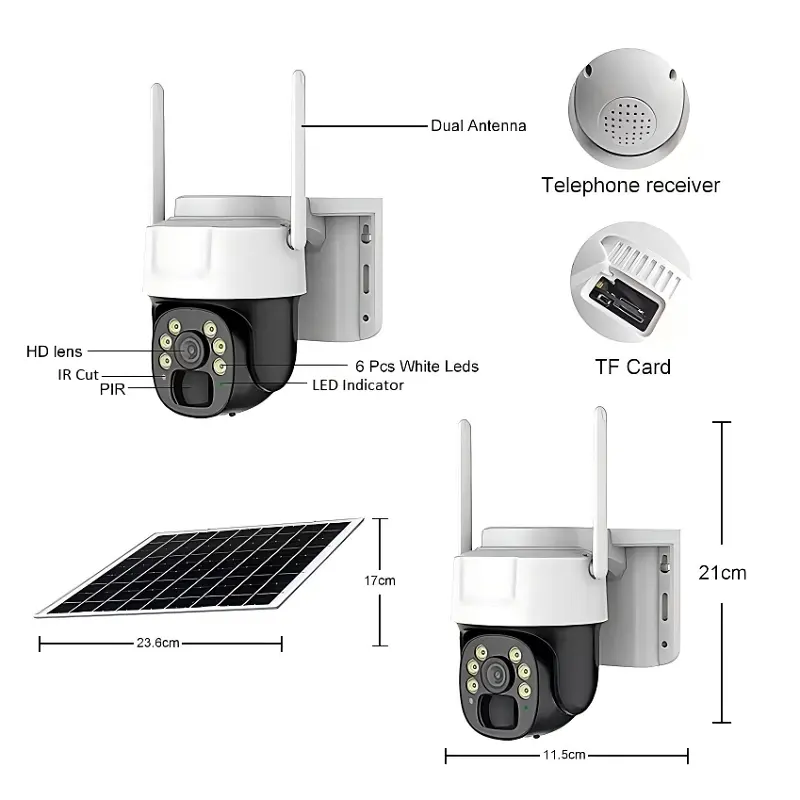 Dual Antenna

Telephone receiver

HD lens

IR Cut

PIR

6 Pcs White Leds

LED Indicator

TF Card

17cm

23.6cm

21cm

11.5cm