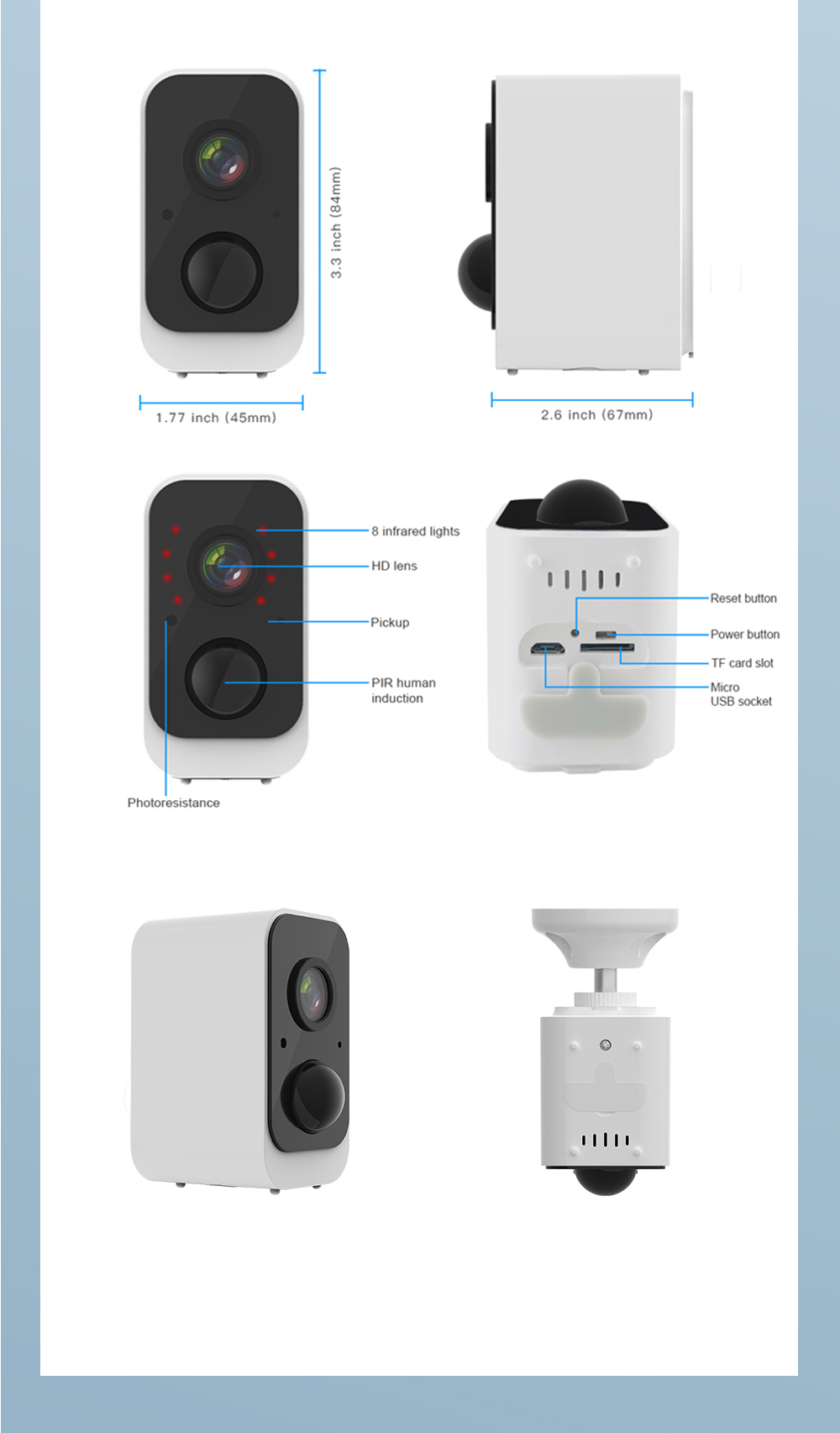 3.3 inch (84mm)

1.77 inch (45mm)

2.6 inch (67mm)

8 infrared lights

HD lens

Pickup

PIR human induction

Photoresistance

Reset button

Power button

TF card slot

Micro USB socket