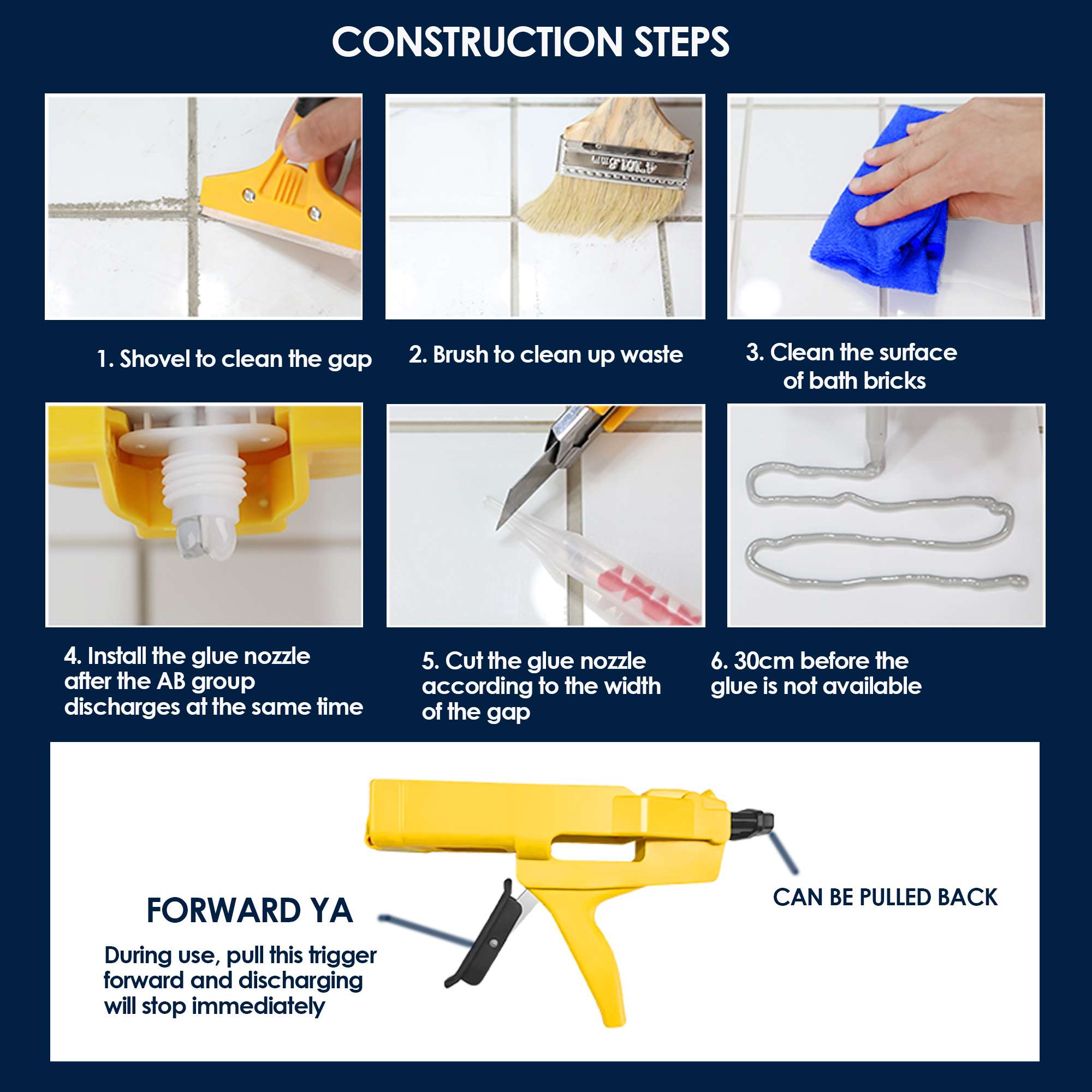 CONSTRUCTION STEPS

1. Shovel to clean the gap

2. Brush to clean up waste

3. Clean the surface of bath bricks

4. Install the glue nozzle after the AB group discharges at the same time

5. Cut the glue nozzle according to the width of the gap

6. 30cm before the glue is not available

FORWARD YA

During use, pull this trigger forward and discharging will stop immediately

CAN BE PULLED BACK