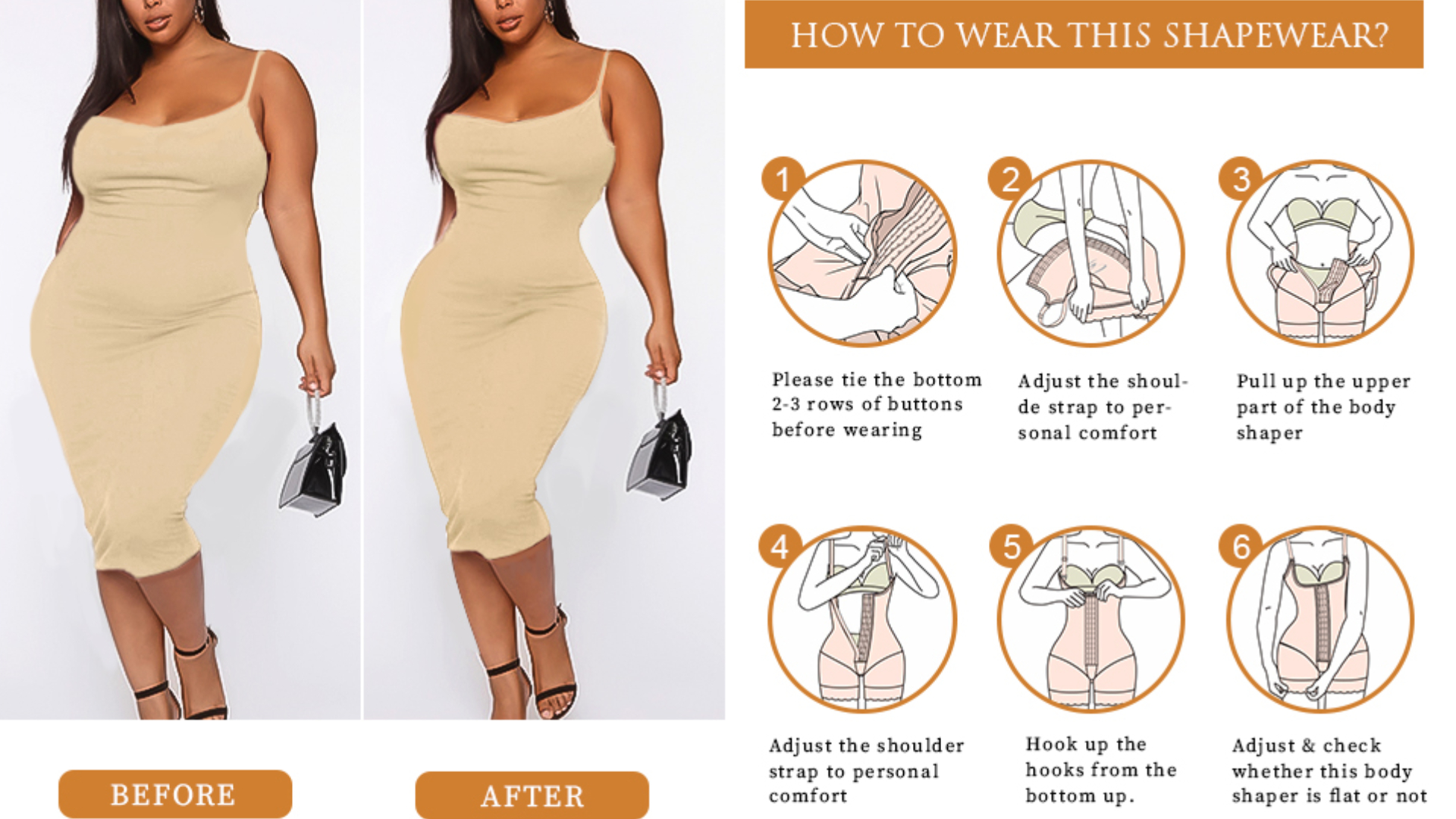 BEFORE

AFTER

HOW TO WEAR THIS SHAPEWEAR?

1
Please tie the bottom 2-3 rows of buttons before wearing

2
Adjust the shoulde strap to personal comfort

3
Pull up the upper part of the body shaper

4
Adjust the shoulder strap to personal comfort

5
Hook up the hooks from the bottom up.

6
Adjust & check whether this body shaper is flat or not