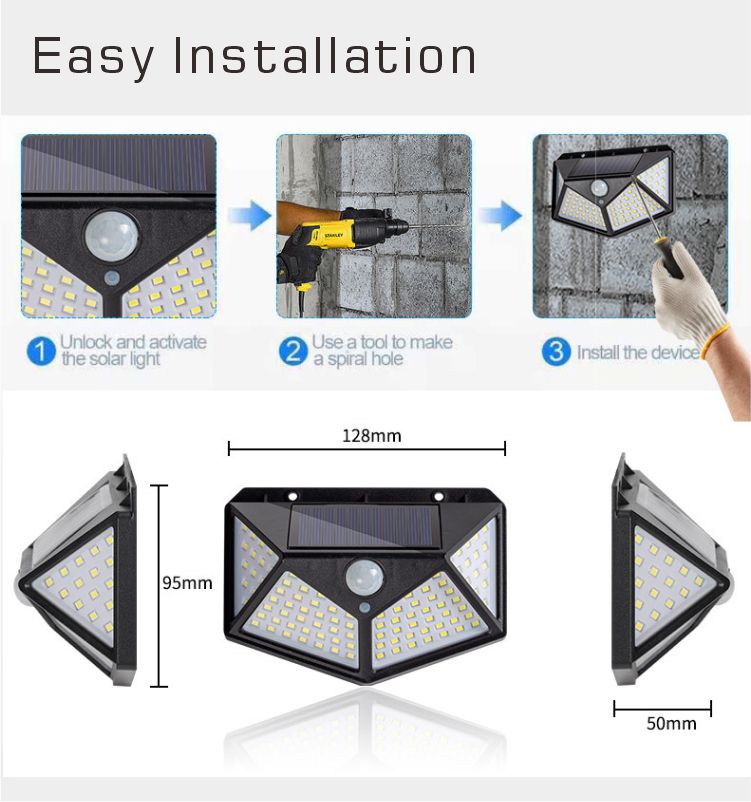 Easy Installation

STANLEY

1 Unlock and activate the solar light

2 Use a tool to make a spiral hole

3 Install the device

128mm

95mm

50mm