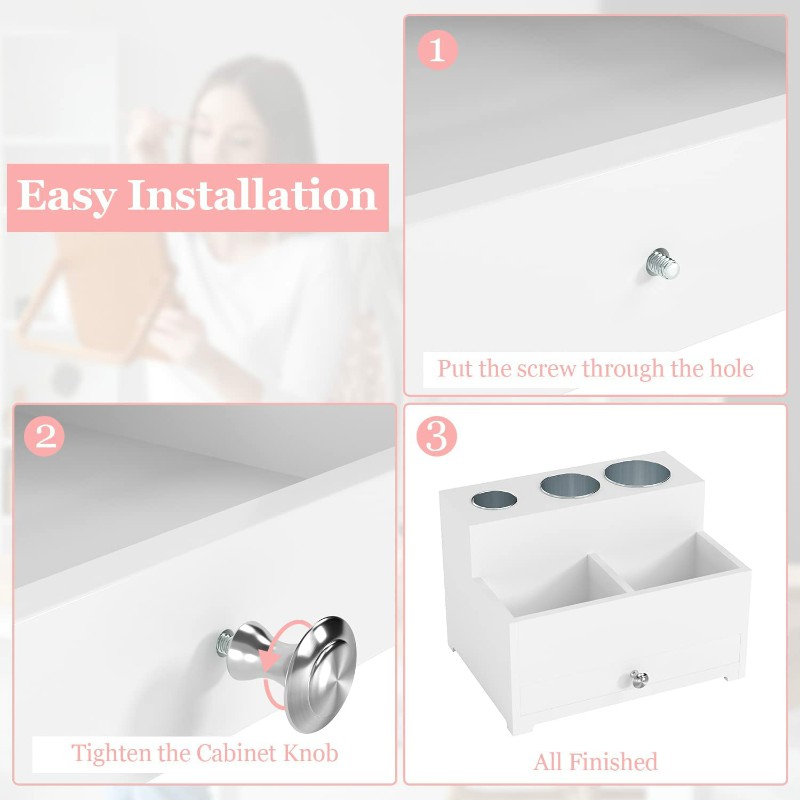 Easy Installation

1

Put the screw through the hole

2

Tighten the Cabinet Knob

3

All Finished