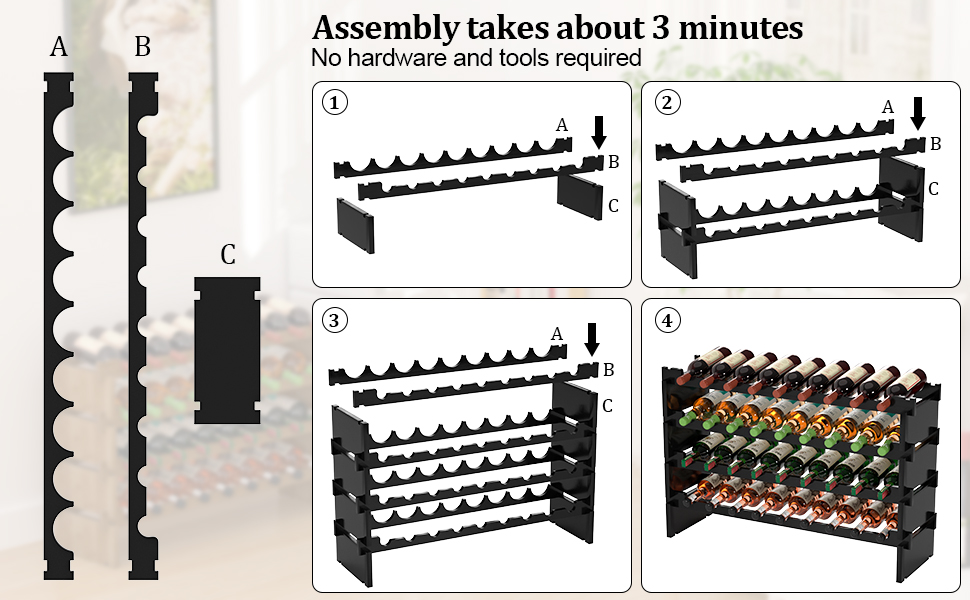 A B

C

Assembly takes about 3 minutes
No hardware and tools required

1
A
B
C

2
A
B
C

3
A
B
C

4