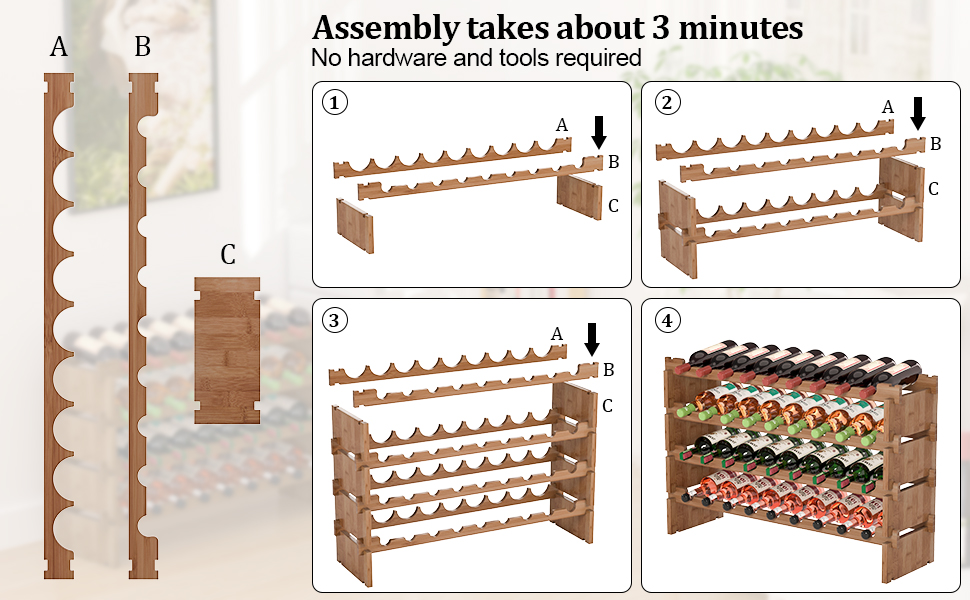 A B

C

Assembly takes about 3 minutes
No hardware and tools required

1
A
B
C

2
A
B
C

3
A
B
C

4