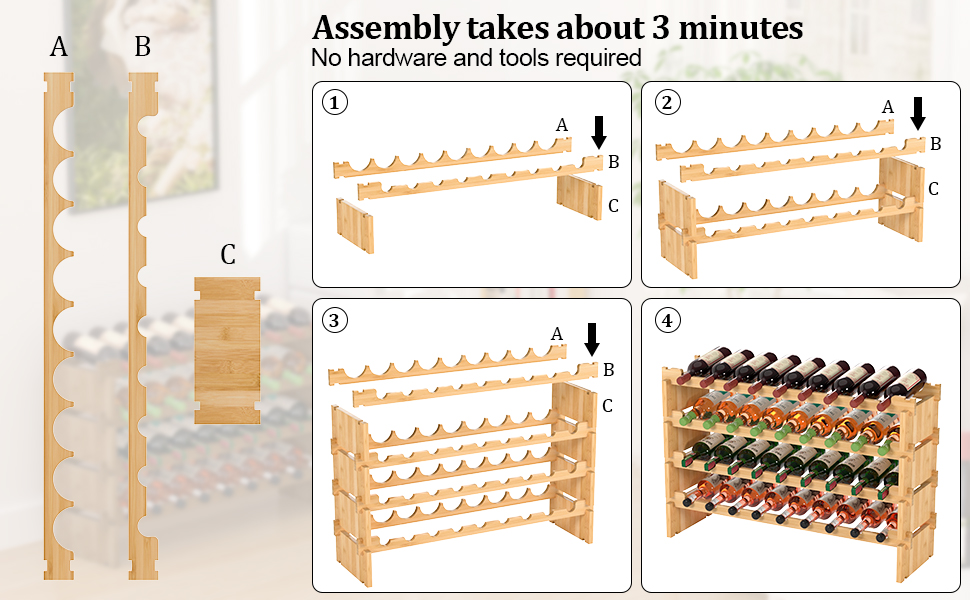 A B C

Assembly takes about 3 minutes
No hardware and tools required

1 A B C

2 A B C

3 A B C

4