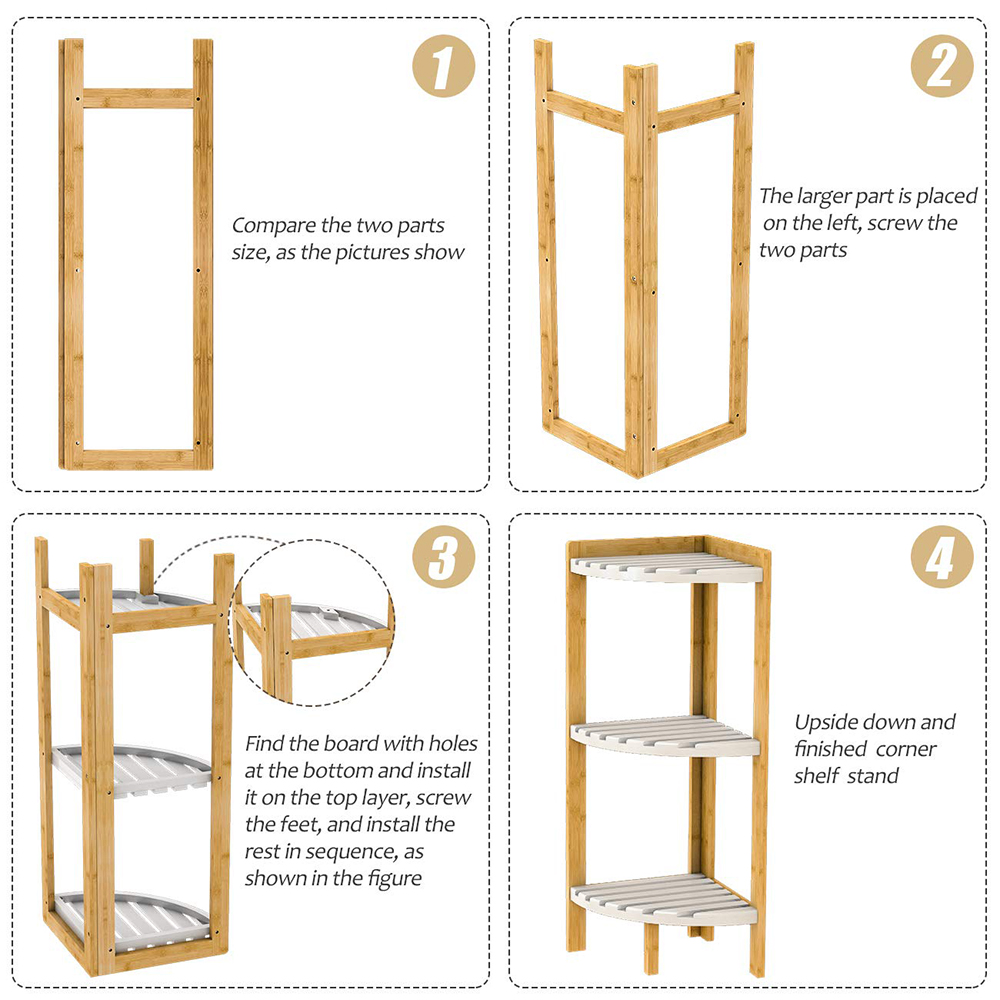 1

Compare the two parts size, as the pictures show

2

The larger part is placed on the left, screw the two parts

3

Find the board with holes at the bottom and install it on the top layer, screw the feet, and install the rest in sequence, as shown in the figure

4

Upside down and finished corner shelf stand