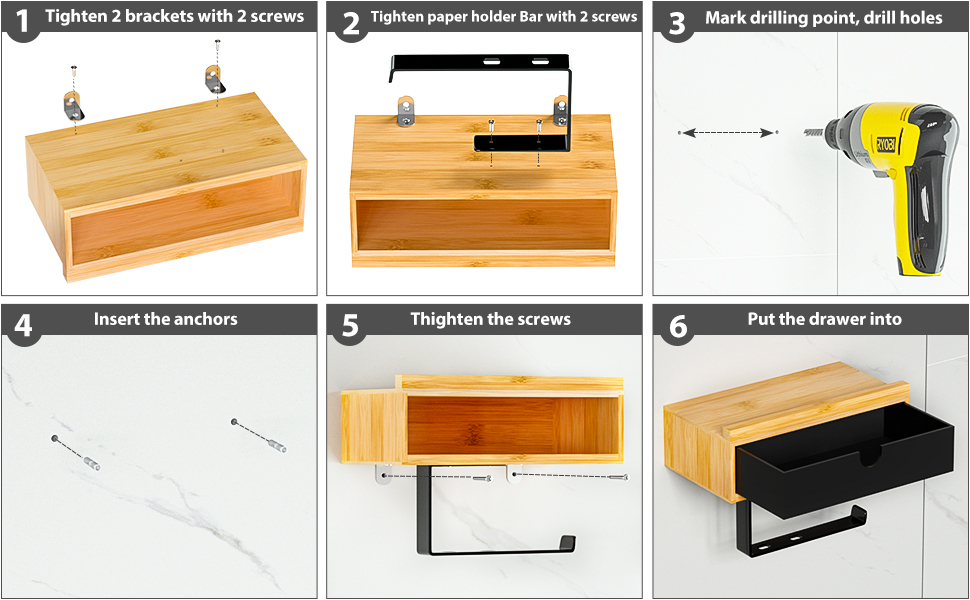 1 Tighten 2 brackets with 2 screws

2 Tighten paper holder Bar with 2 screws

3 Mark drilling point, drill holes

RYOBI

4 Insert the anchors

5 Thighten the screws

6 Put the drawer into