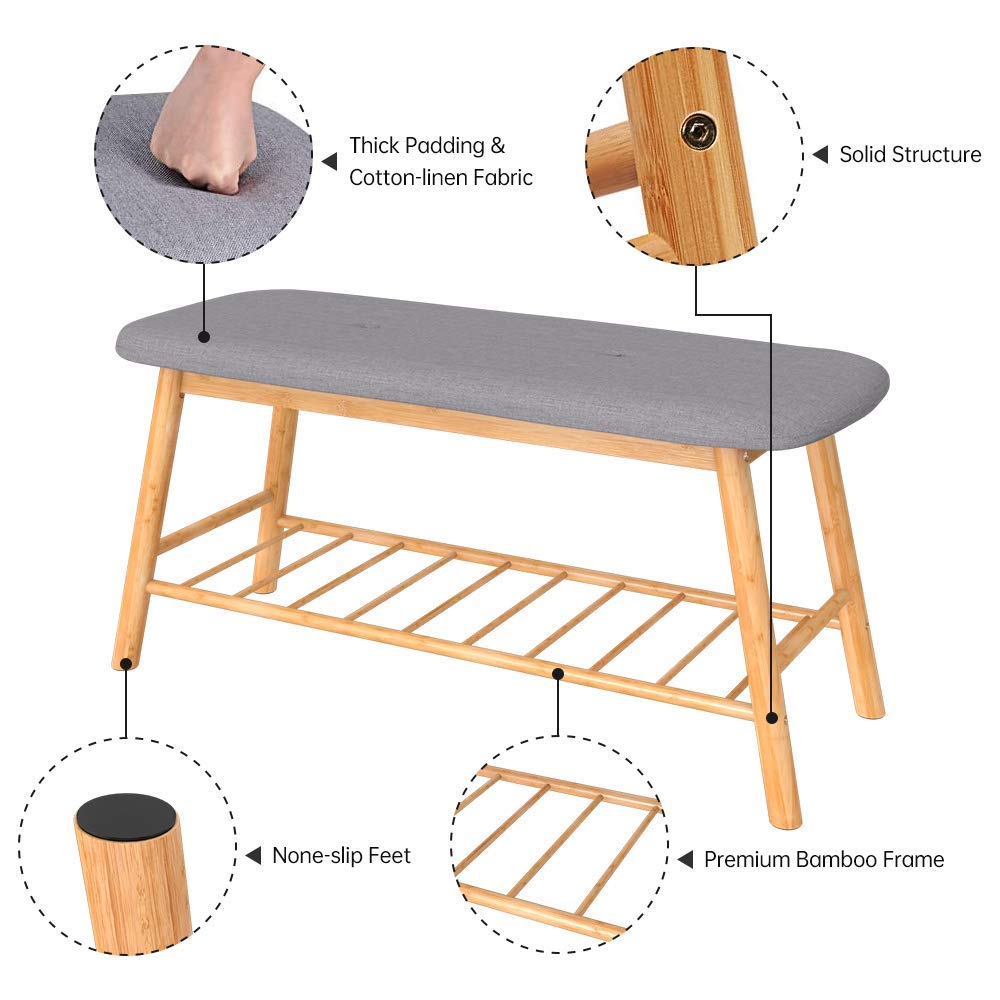 Thick Padding & Cotton-linen Fabric

Solid Structure

None-slip Feet

Premium Bamboo Frame