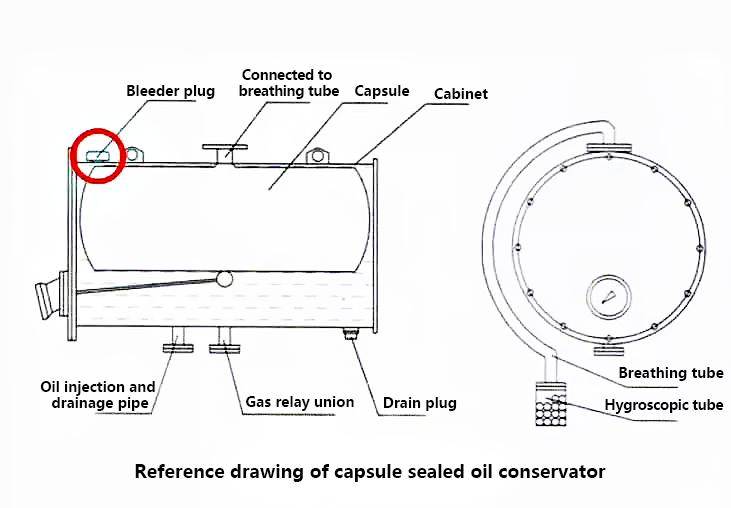 Bleeder plug

Connected to breathing tube

Capsule

Cabinet

Oil injection and drainage pipe

Gas relay union

Drain plug

Breathing tube

Hygroscopic tube

Reference drawing of capsule sealed oil conservator